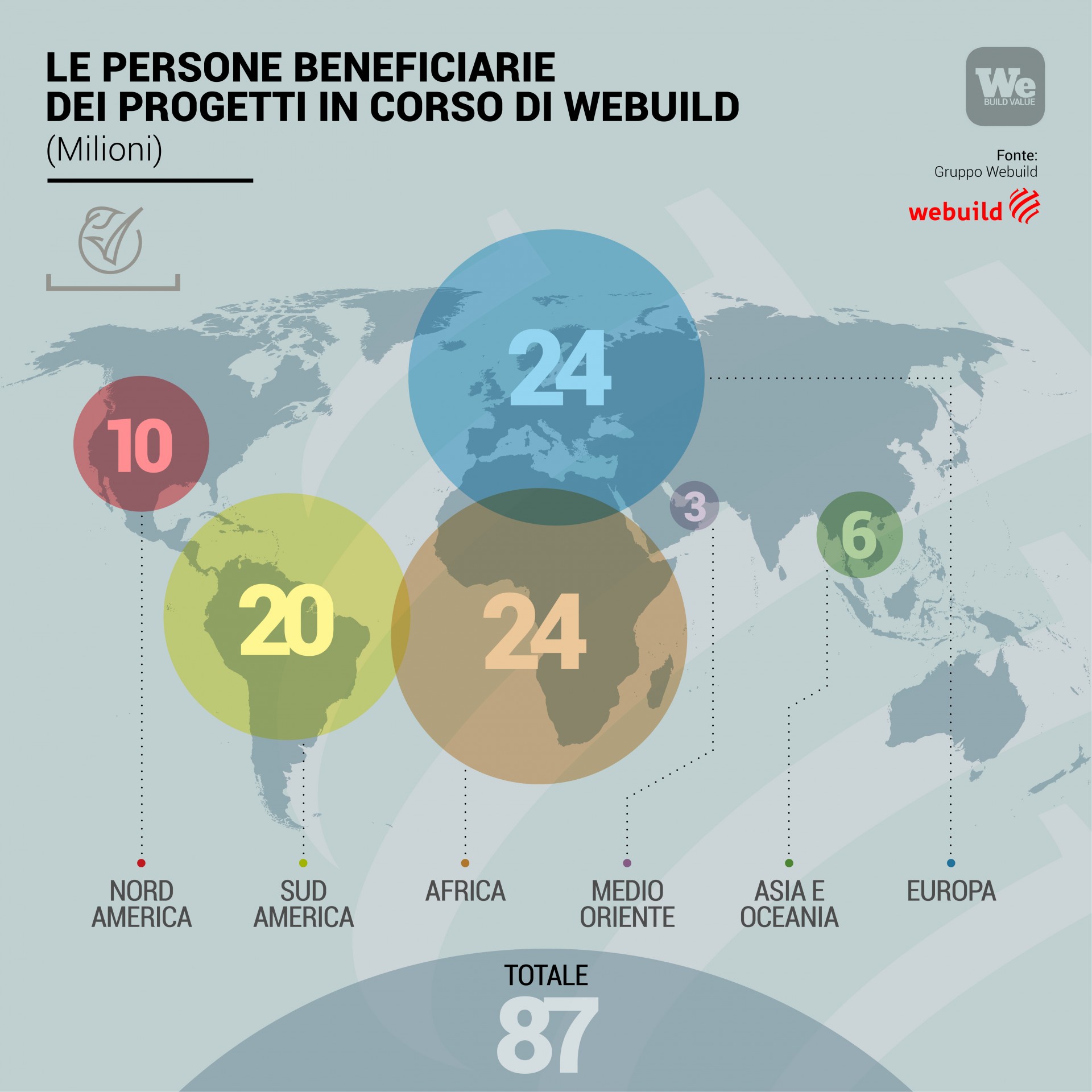 LE PERSONE BENEFICIARIE DEI PROGETTI IN CORSO DI WEBUILD
(Milioni)

We BUILD VALUE

Fonte:
Gruppo Webuild

webuild

24

10

3

6

20

24

NORD AMERICA

SUD AMERICA

AFRICA

MEDIO ORIENTE

ASIA E OCEANIA

EUROPA

TOTALE
87