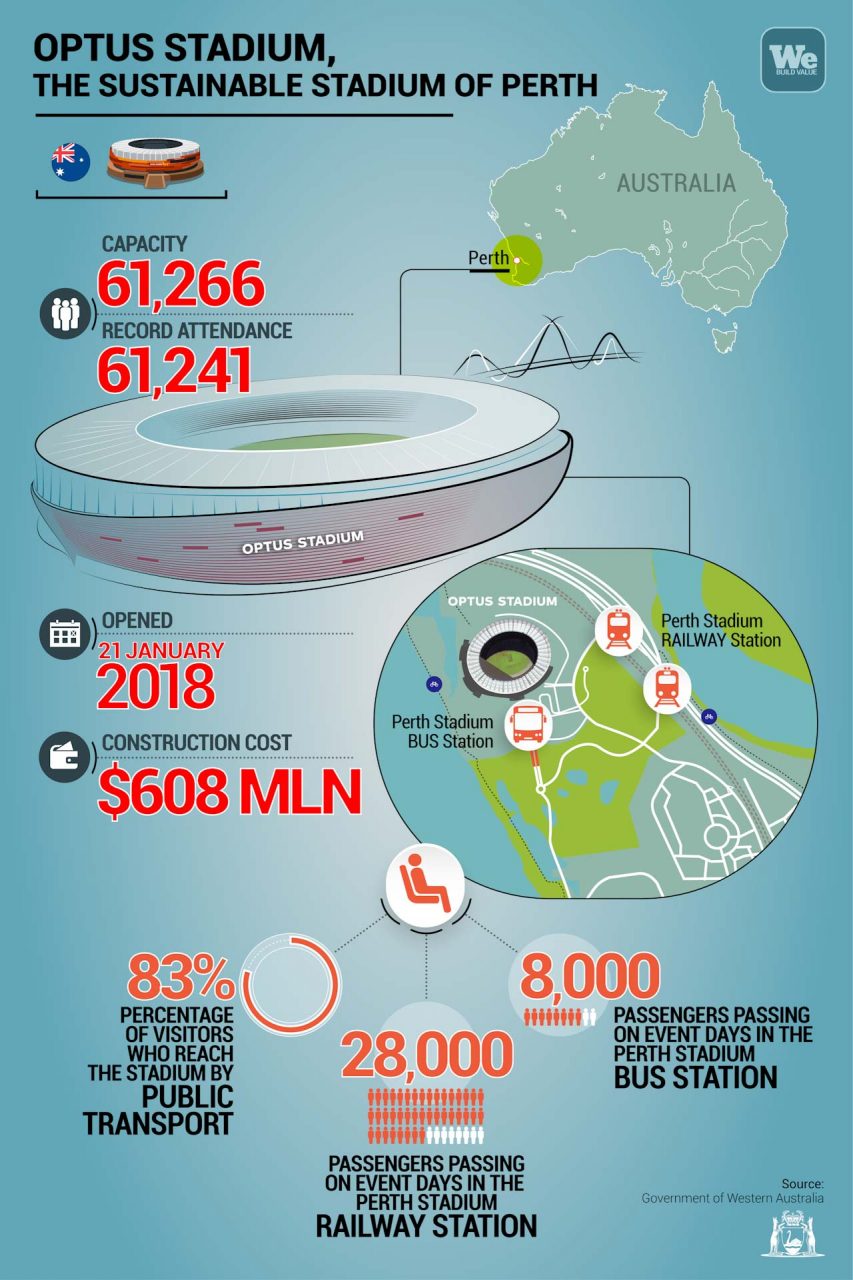 OPTUS STADIUM,
THE SUSTAINABLE STADIUM OF PERTH

We
BUILD VALUE

AUSTRALIA

Perth

CAPACITY
61,266

RECORD ATTENDANCE
61,241

OPTUS STADIUM

OPENED
21 JANUARY
2018

CONSTRUCTION COST
$608 MLN

OPTUS STADIUM

Perth Stadium
RAILWAY Station

Perth Stadium
BUS Station

83%
PERCENTAGE OF VISITORS WHO REACH THE STADIUM BY
PUBLIC TRANSPORT

28,000
PASSENGERS PASSING ON EVENT DAYS IN THE PERTH STADIUM
RAILWAY STATION

8,000
PASSENGERS PASSING ON EVENT DAYS IN THE PERTH STADIUM
BUS STATION

Source:
Government of Western Australia